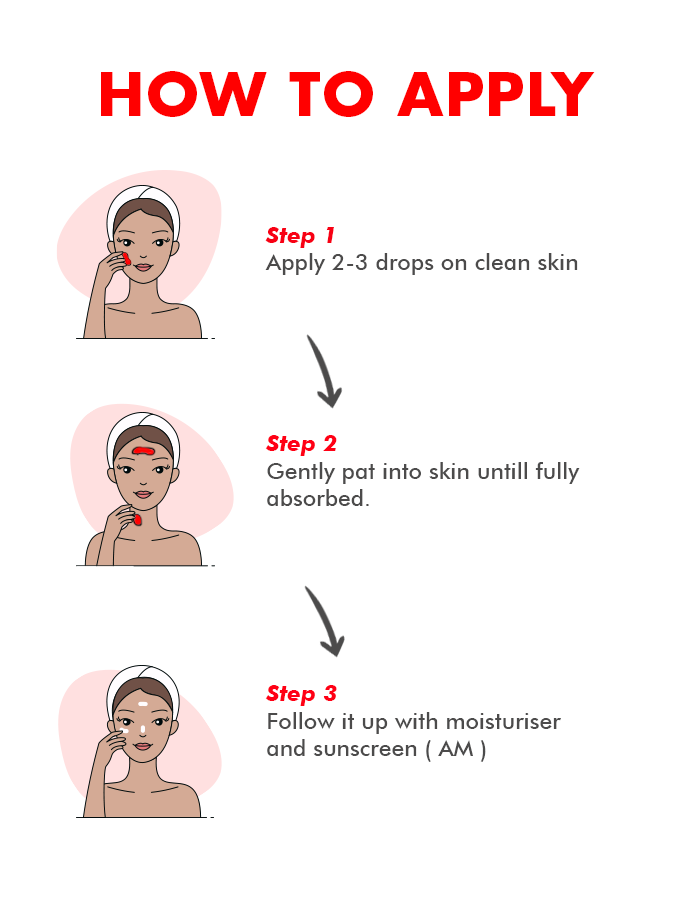 HOW TO APPLY

Step 1
Apply 2-3 drops on clean skin

Step 2
Gently pat into skin untill fully absorbed.

Step 3
Follow it up with moisturiser and sunscreen ( AM )