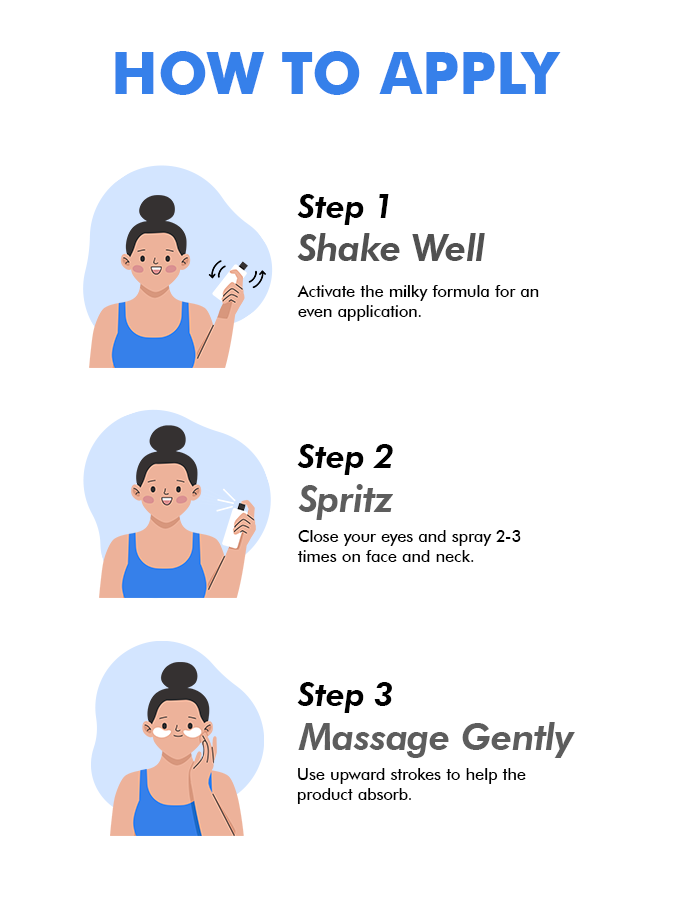 HOW TO APPLY

Step 1
Shake Well

Activate the milky formula for an even application.

Step 2
Spritz

Close your eyes and spray 2-3 times on face and neck.

Step 3
Massage Gently

Use upward strokes to help the product absorb.