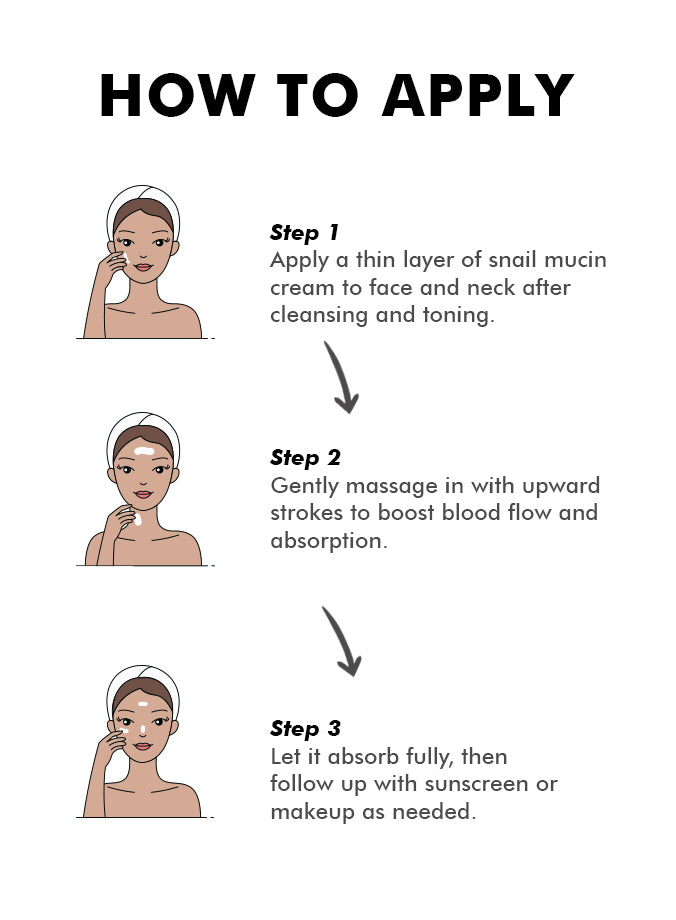 HOW TO APPLY

Step 1
Apply a thin layer of snail mucin cream to face and neck after cleansing and toning.

Step 2
Gently massage in with upward strokes to boost blood flow and absorption.

Step 3
Let it absorb fully, then follow up with sunscreen or makeup as needed.